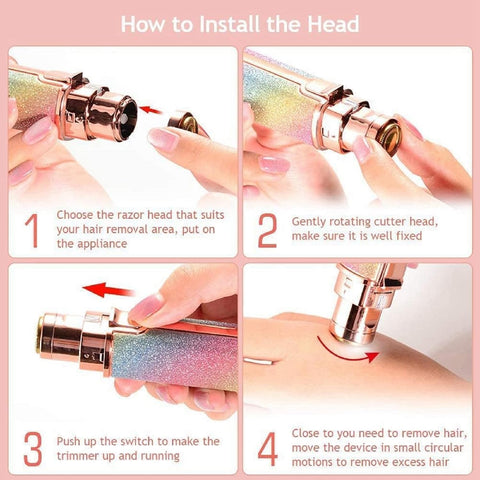 How to Install the Head

1 Choose the razor head that suits your hair removal area, put on the appliance

2 Gently rotating cutter head, make sure it is well fixed

3 Push up the switch to make the trimmer up and running

4 Close to you need to remove hair, move the device in small circular motions to remove excess hair